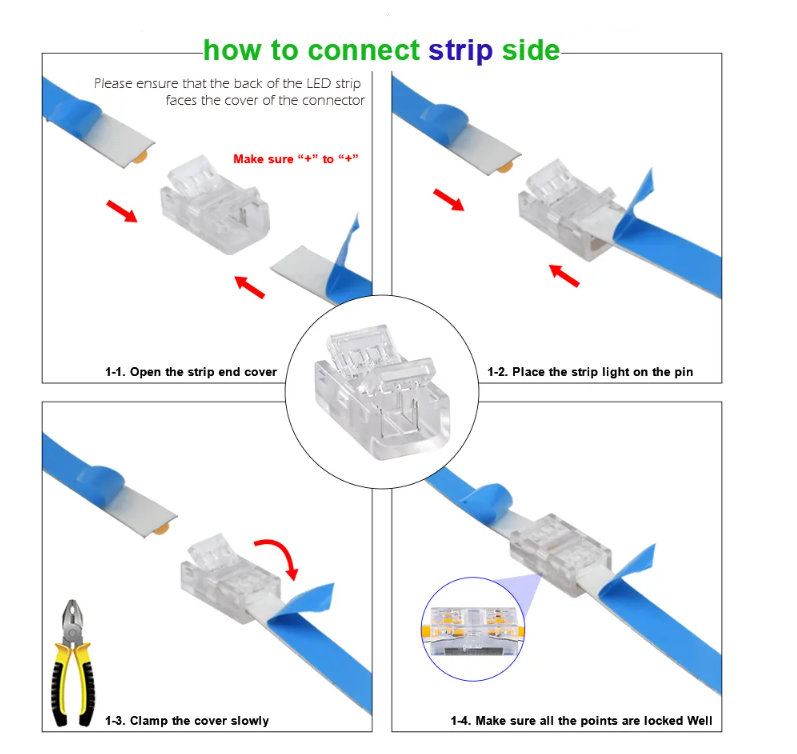 how to connect strip side

Please ensure that the back of the LED strip faces the cover of the connector

Make sure "+" to "+"

1-1. Open the strip end cover

1-2. Place the strip light on the pin

1-3. Clamp the cover slowly

1-4. Make sure all the points are locked Well